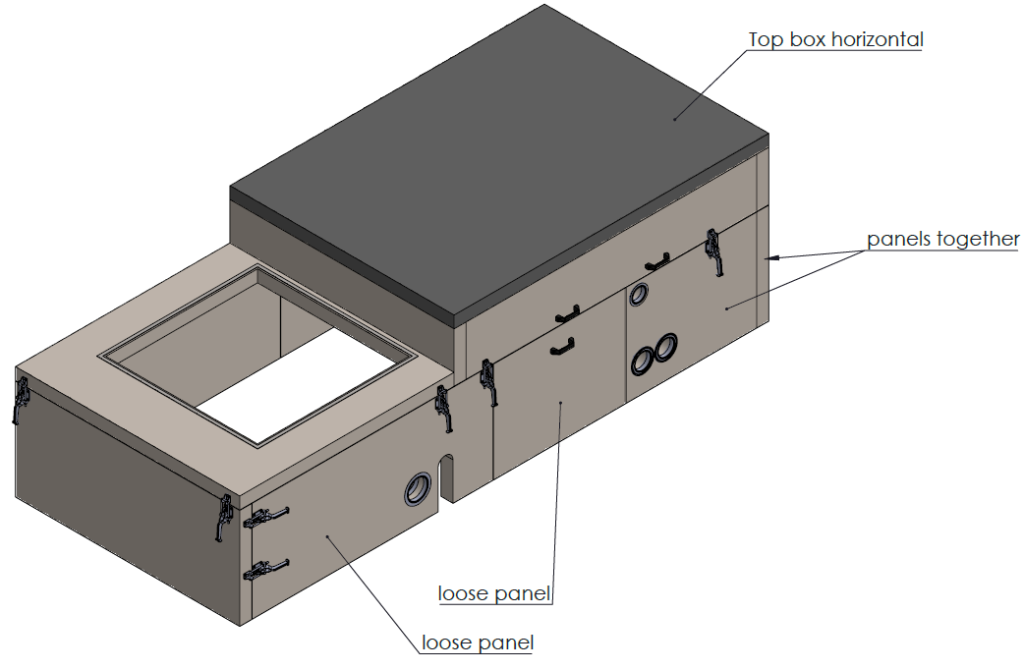 Top box horizontal

panels together

loose panel

loose panel